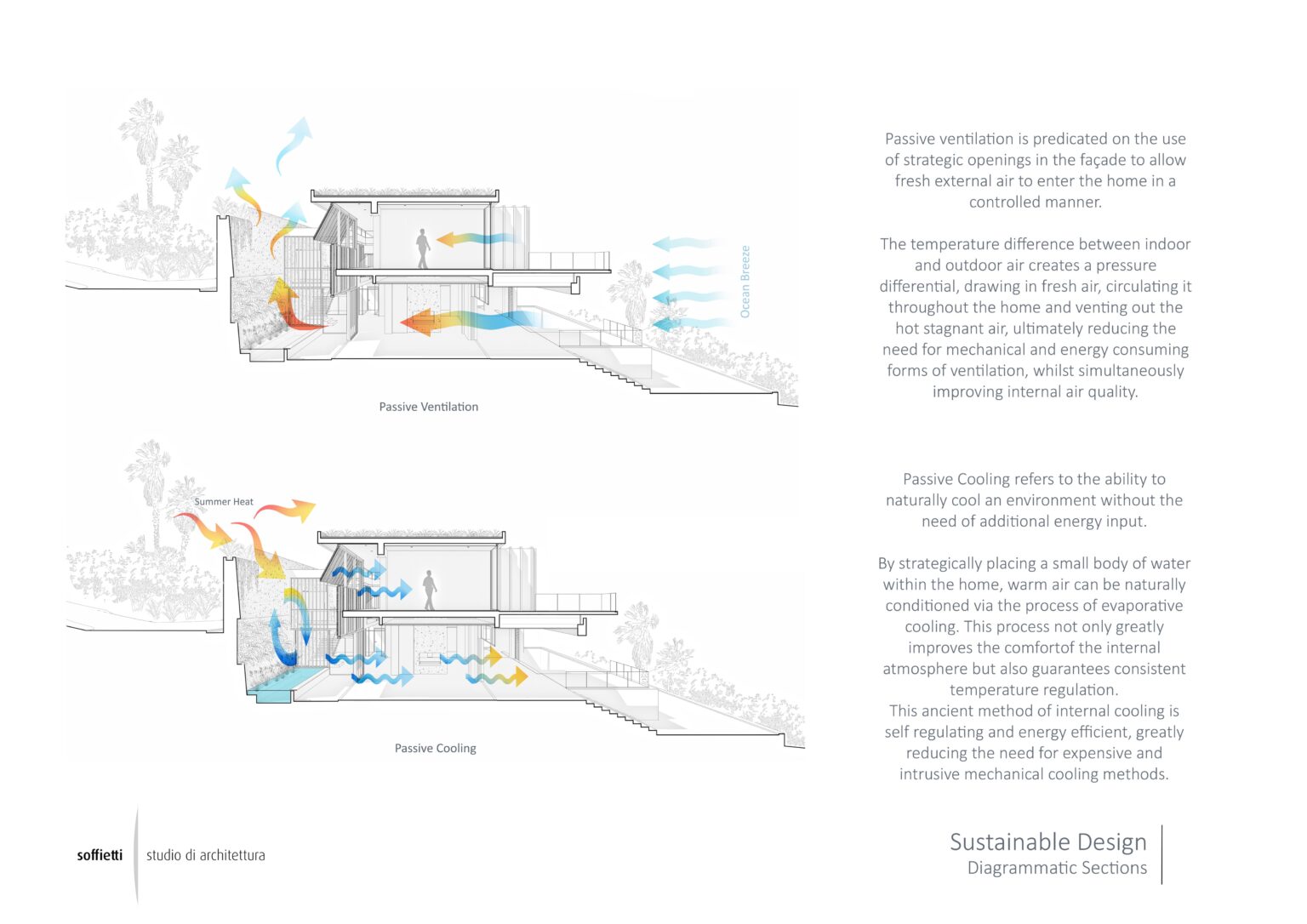 Ocean Breeze

Passive Ventilation

Summer Heat

Passive Cooling

Passive ventilation is predicated on the use of strategic openings in the façade to allow fresh external air to enter the home in a controlled manner.

The temperature difference between indoor and outdoor air creates a pressure differential, drawing in fresh air, circulating it throughout the home and venting out the hot stagnant air, ultimately reducing the need for mechanical and energy consuming forms of ventilation, whilst simultaneously improving internal air quality.

Passive Cooling refers to the ability to naturally cool an environment without the need of additional energy input.

By strategically placing a small body of water within the home, warm air can be naturally conditioned via the process of evaporative cooling. This process not only greatly improves the comfortof the internal atmosphere but also guarantees consistent temperature regulation.
This ancient method of internal cooling is self regulating and energy efficient, greatly reducing the need for expensive and intrusive mechanical cooling methods.

soffietti studio di architettura

Sustainable Design
Diagrammatic Sections