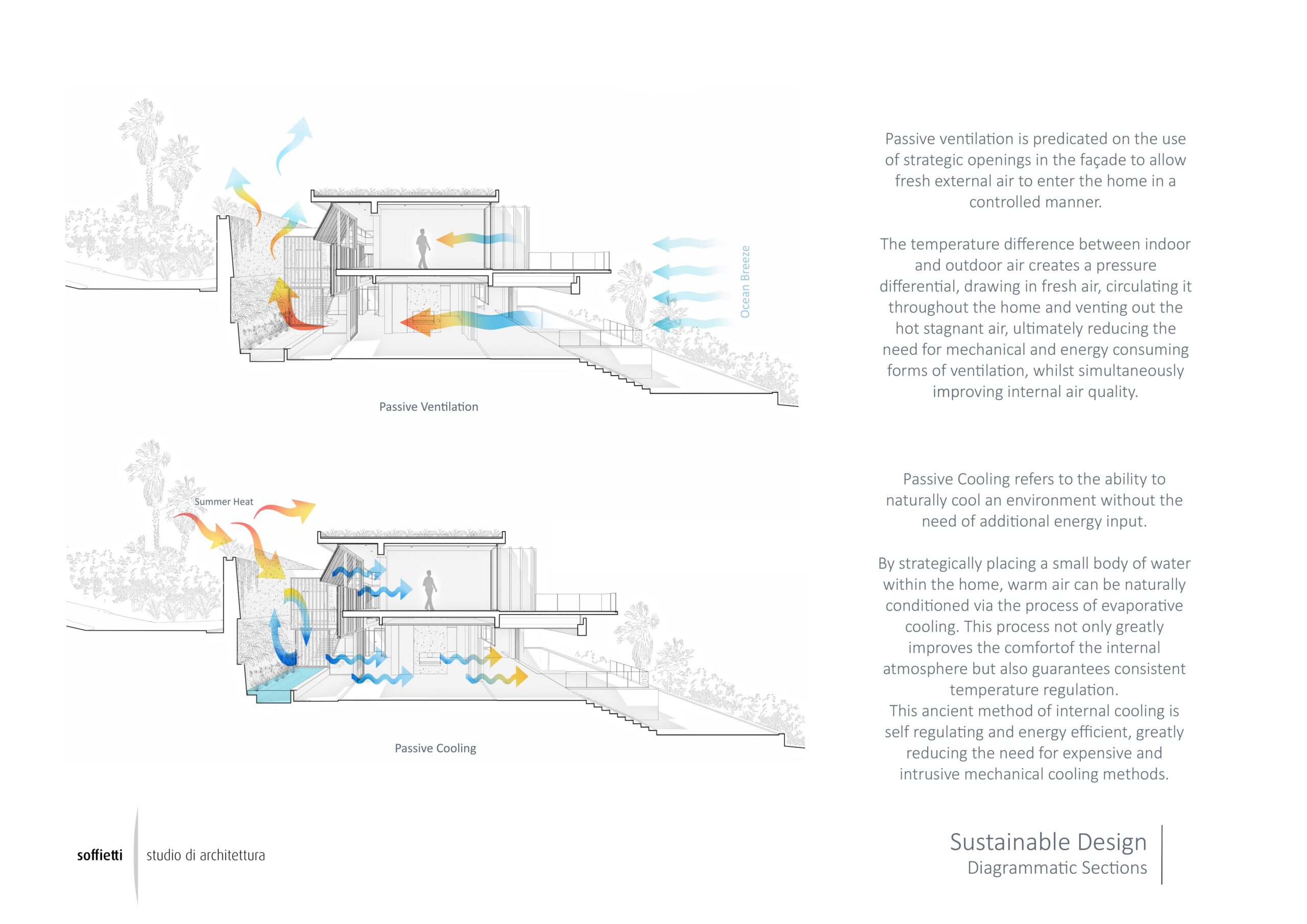 Ocean Breeze

Passive Ventilation

Passive ventilation is predicated on the use of strategic openings in the façade to allow fresh external air to enter the home in a controlled manner.

The temperature difference between indoor and outdoor air creates a pressure differential, drawing in fresh air, circulating it throughout the home and venting out the hot stagnant air, ultimately reducing the need for mechanical and energy consuming forms of ventilation, whilst simultaneously improving internal air quality.

Summer Heat

Passive Cooling

Passive Cooling refers to the ability to naturally cool an environment without the need of additional energy input.

By strategically placing a small body of water within the home, warm air can be naturally conditioned via the process of evaporative cooling. This process not only greatly improves the comfortof the internal atmosphere but also guarantees consistent temperature regulation.
This ancient method of internal cooling is self regulating and energy efficient, greatly reducing the need for expensive and intrusive mechanical cooling methods.

soffietti studio di architettura

Sustainable Design
Diagrammatic Sections