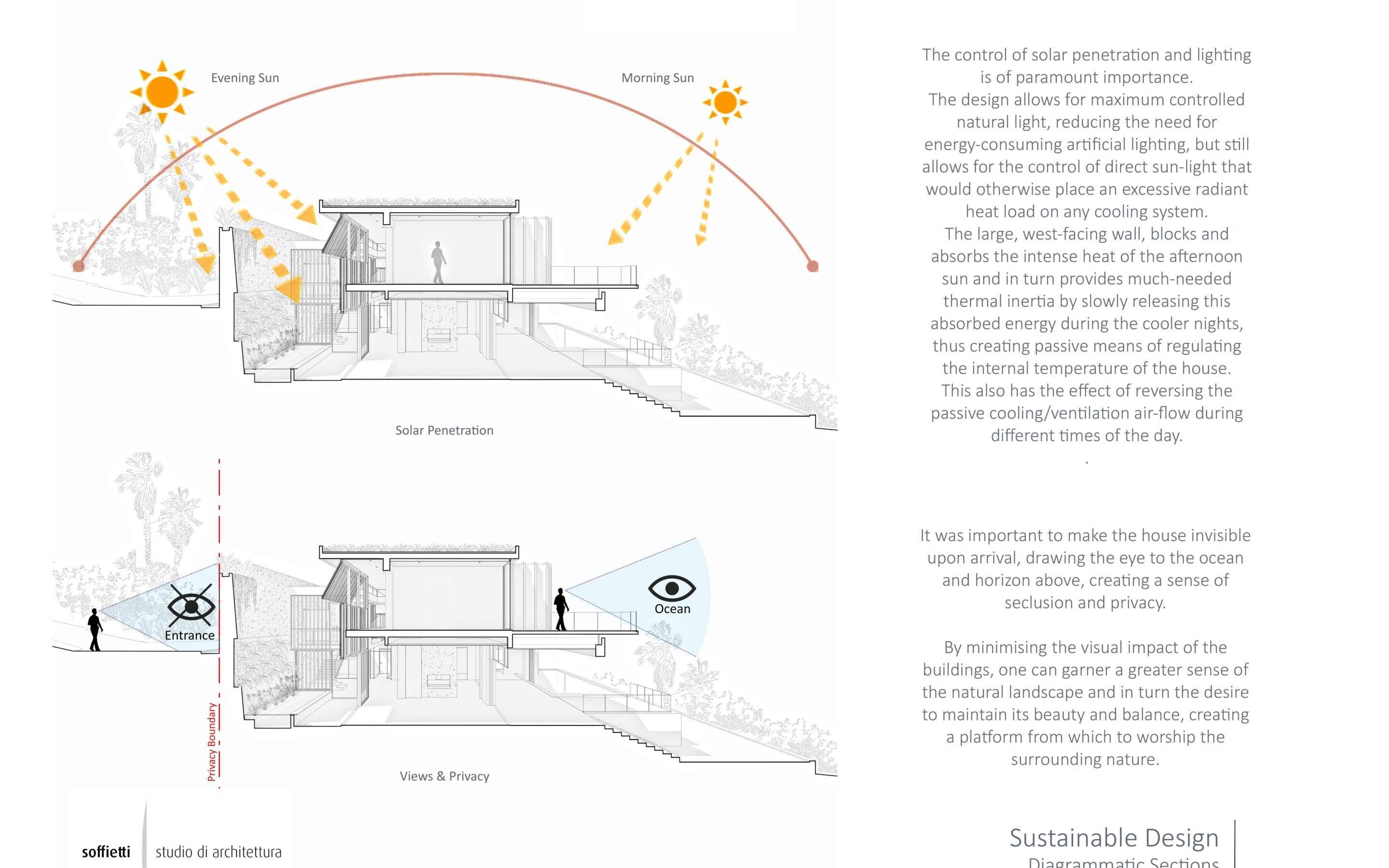 Evening Sun

Morning Sun

Solar Penetration

Entrance

Ocean

Privacy Boundary

Views & Privacy

The control of solar penetration and lighting is of paramount importance.
The design allows for maximum controlled natural light, reducing the need for energy-consuming artificial lighting, but still allows for the control of direct sun-light that would otherwise place an excessive radiant heat load on any cooling system.
The large, west-facing wall, blocks and absorbs the intense heat of the afternoon sun and in turn provides much-needed thermal inertia by slowly releasing this absorbed energy during the cooler nights, thus creating passive means of regulating the internal temperature of the house.
This also has the effect of reversing the passive cooling/ventilation air-flow during different times of the day.
.

It was important to make the house invisible upon arrival, drawing the eye to the ocean and horizon above, creating a sense of seclusion and privacy.

By minimising the visual impact of the buildings, one can garner a greater sense of the natural landscape and in turn the desire to maintain its beauty and balance, creating a platform from which to worship the surrounding nature.

soffietti studio di architettura

Sustainable Design
Diagrammatic Sections